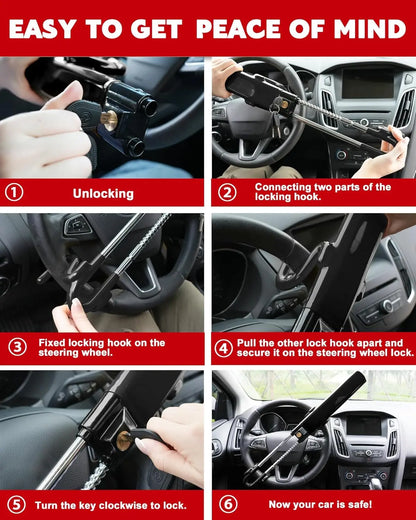 EASY TO GET PEACE OF MIND

① Unlocking

② Connecting two parts of the locking hook.

③ Fixed locking hook on the steering wheel.

④ Pull the other lock hook apart and secure it on the steering wheel lock.

⑤ Turn the key clockwise to lock.

⑥ Now your car is safe!